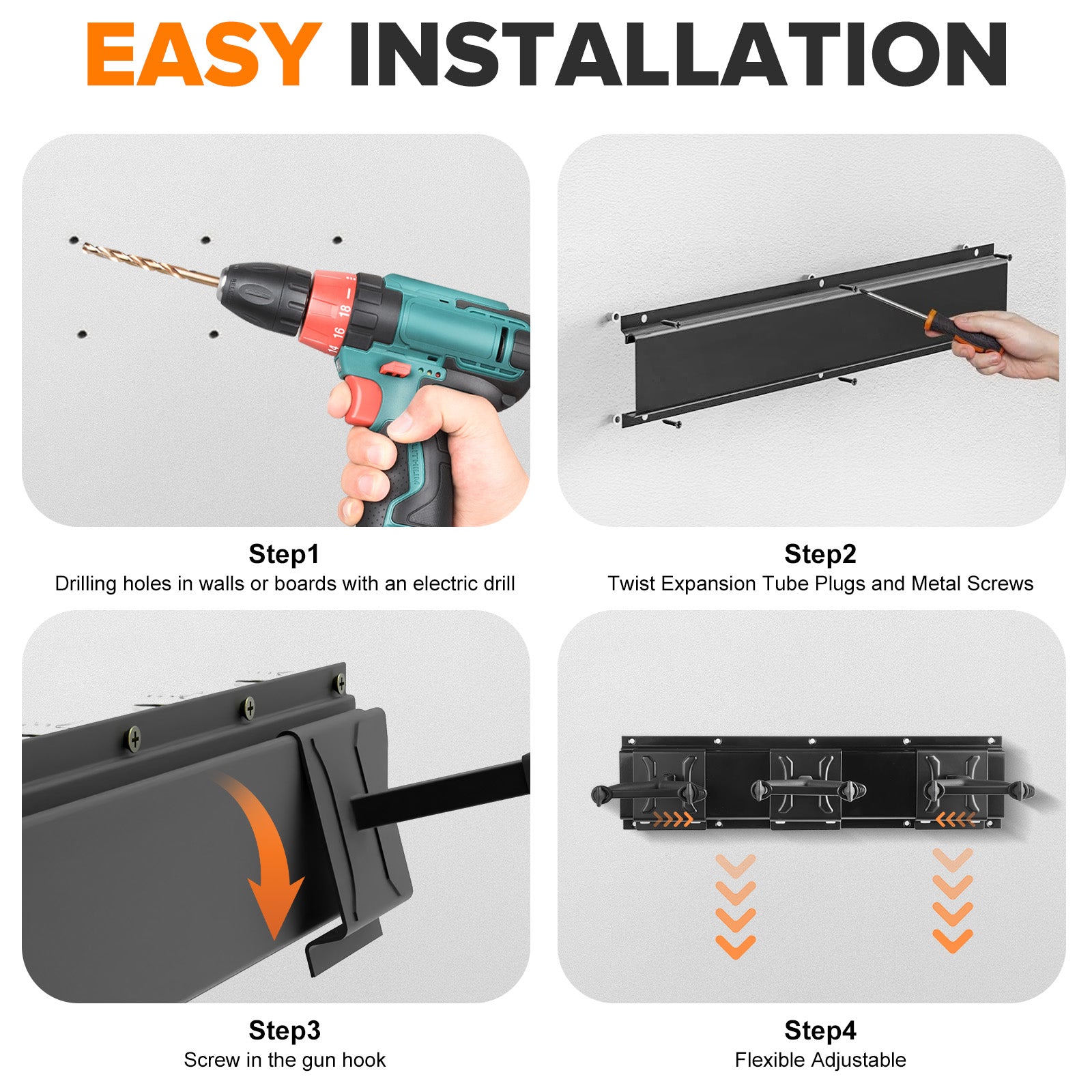 EASY INSTALLATION

14 16 18

Step1
Drilling holes in walls or boards with an electric drill

Step2
Twist Expansion Tube Plugs and Metal Screws

Step3
Screw in the gun hook

Step4
Flexible Adjustable